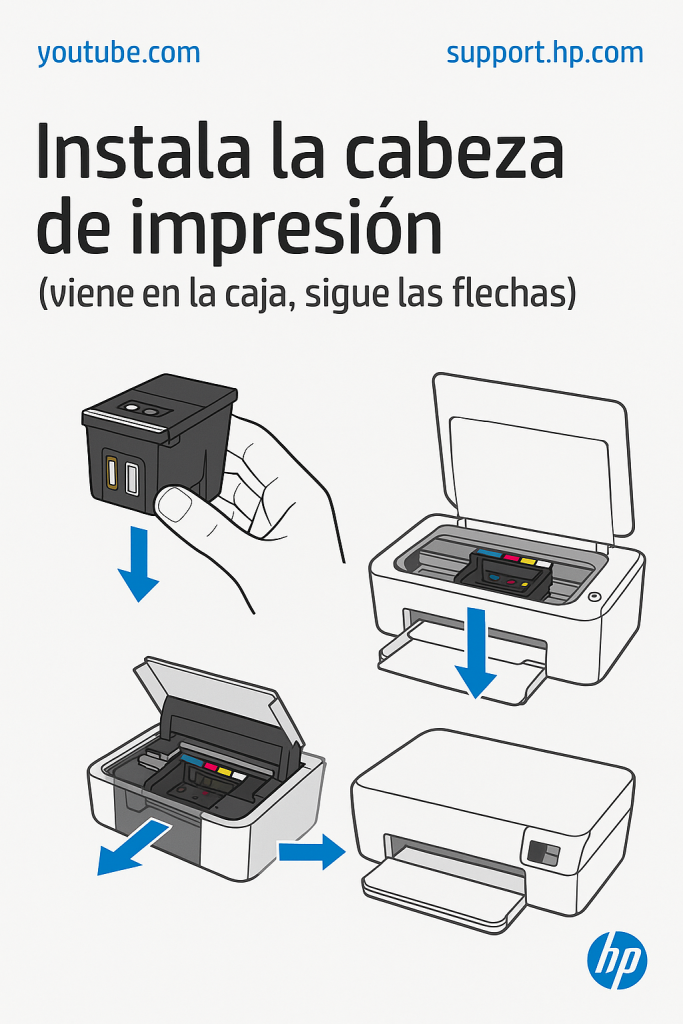 youtube.com

support.hp.com

Instala la cabeza de impresión

(viene en la caja, sigue las flechas)

hp